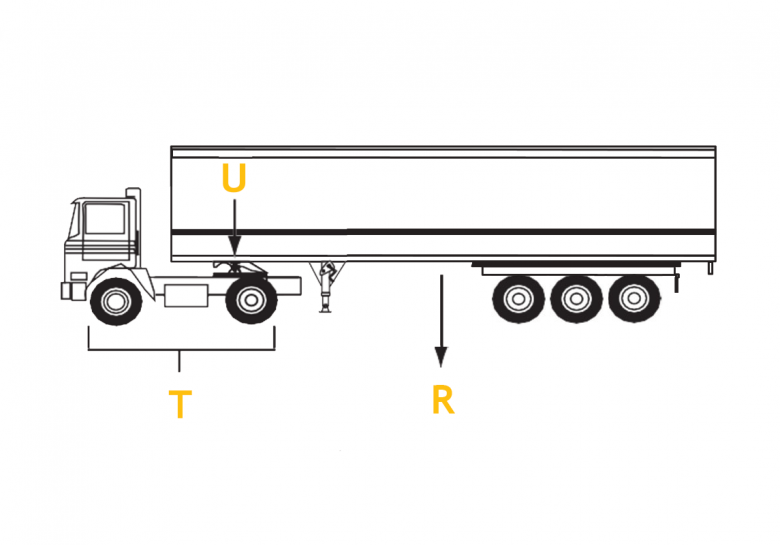 U

T

R